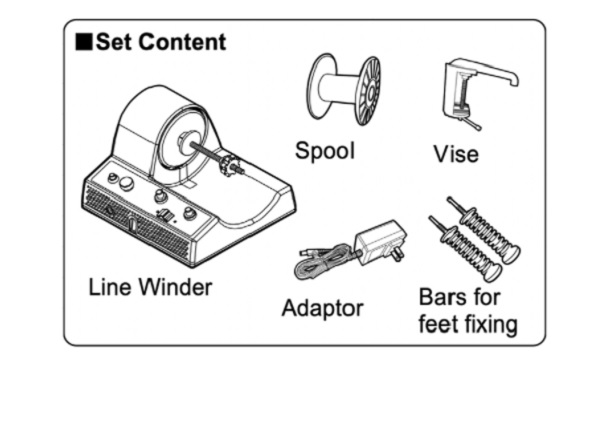 ■Set Content

Spool

Vise

Line Winder

Adaptor

Bars for feet fixing